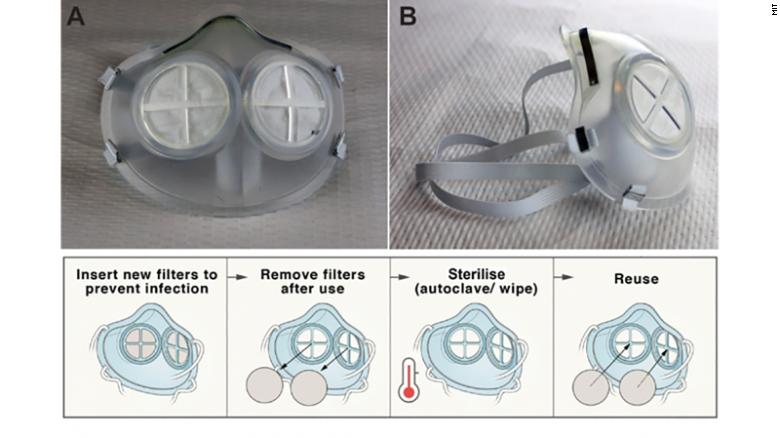 A

B

MIT

Insert new filters to prevent infection

Remove filters after use

Sterilise (autoclave/ wipe)

Reuse